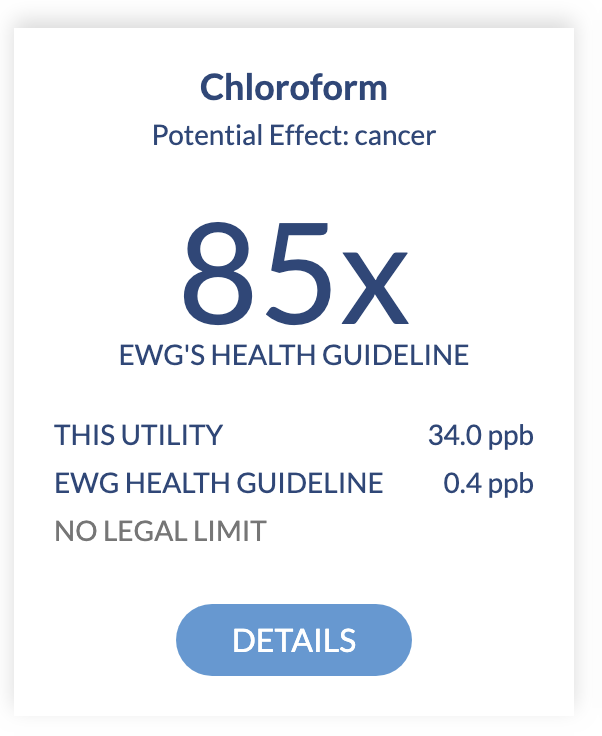 Chloroform
Potential Effect: cancer

85x
EWG'S HEALTH GUIDELINE

THIS UTILITY 34.0 ppb
EWG HEALTH GUIDELINE 0.4 ppb
NO LEGAL LIMIT

DETAILS